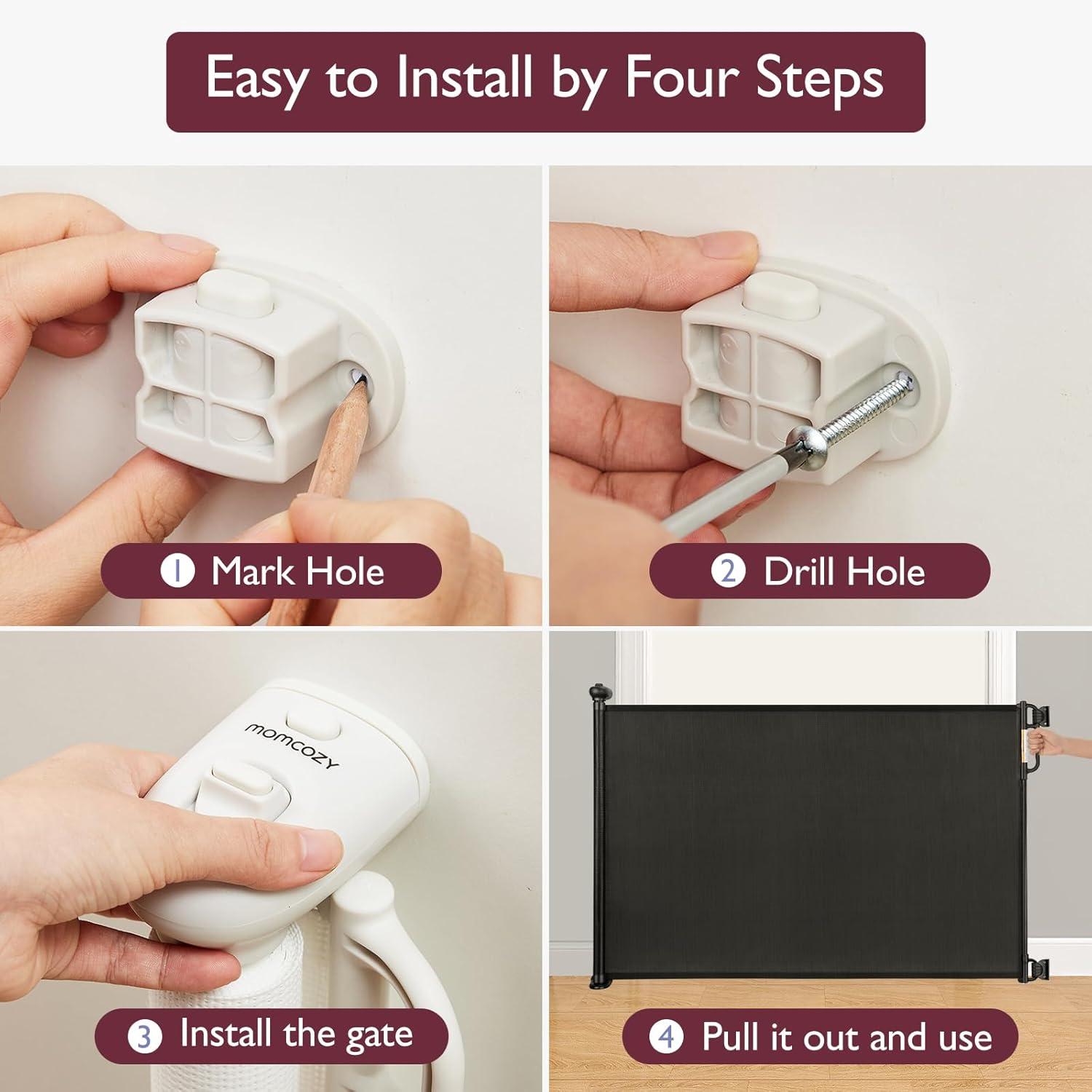 Easy to Install by Four Steps

1 Mark Hole

2 Drill Hole

momcozy

3 Install the gate

4 Pull it out and use