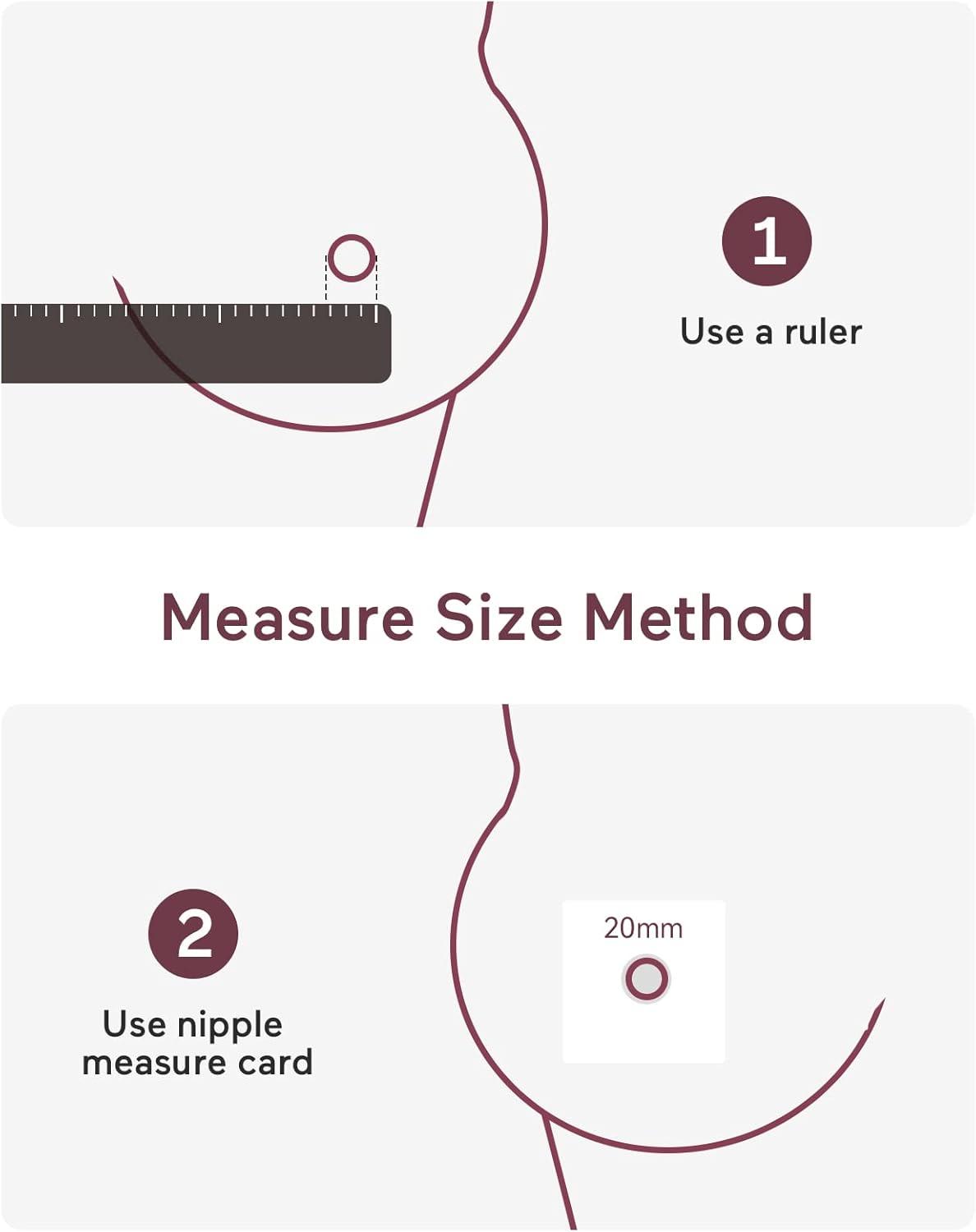 1

Use a ruler

Measure Size Method

2

Use nipple measure card

20mm